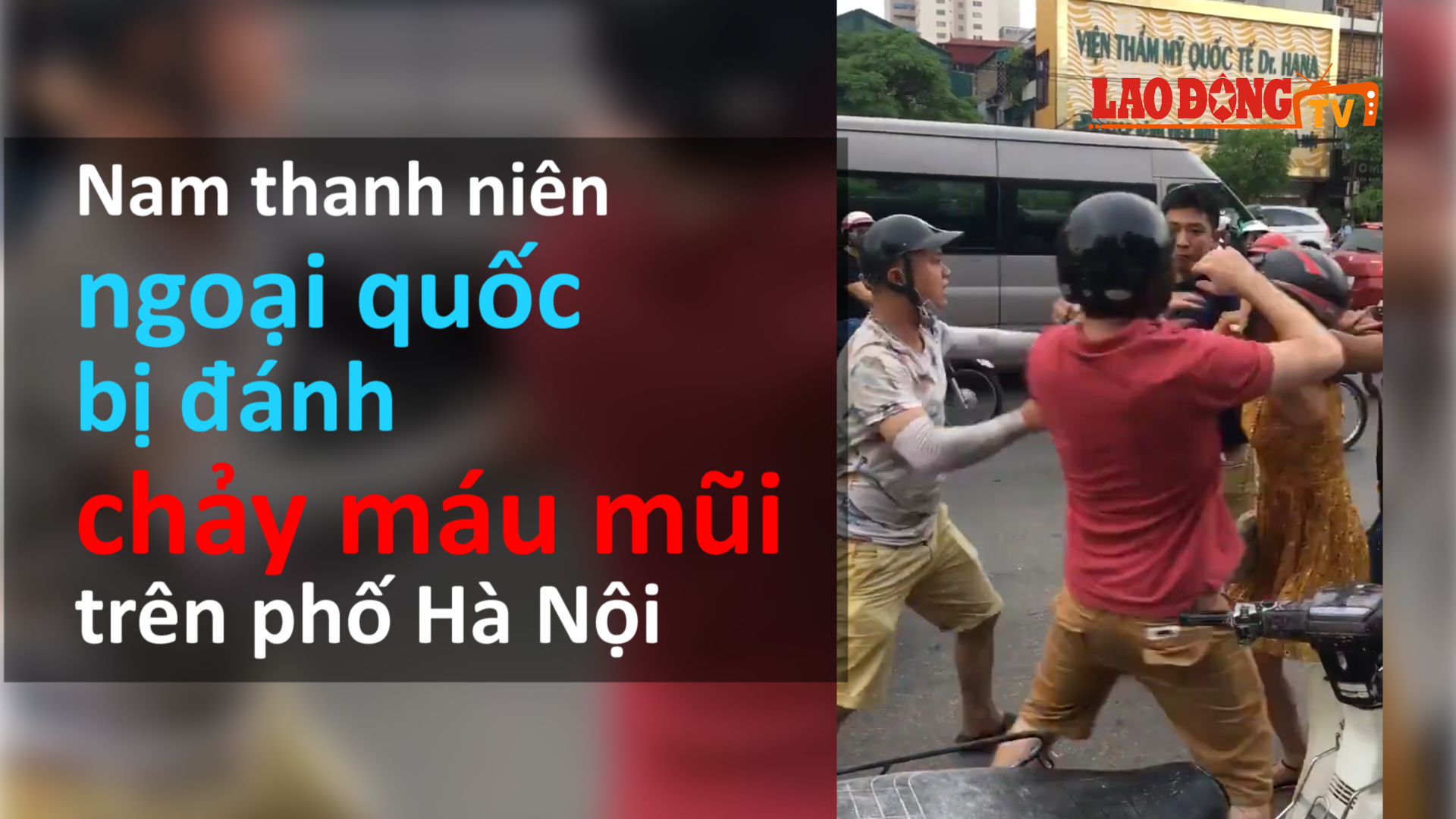 Nam thanh niên
ngoại quốc
bị đánh
chảy máu mũi
trên phố Hà Nội

VIỆN THẨM MỸ QUỐC TẾ Dr. HANA

LAO ĐỘNG TV